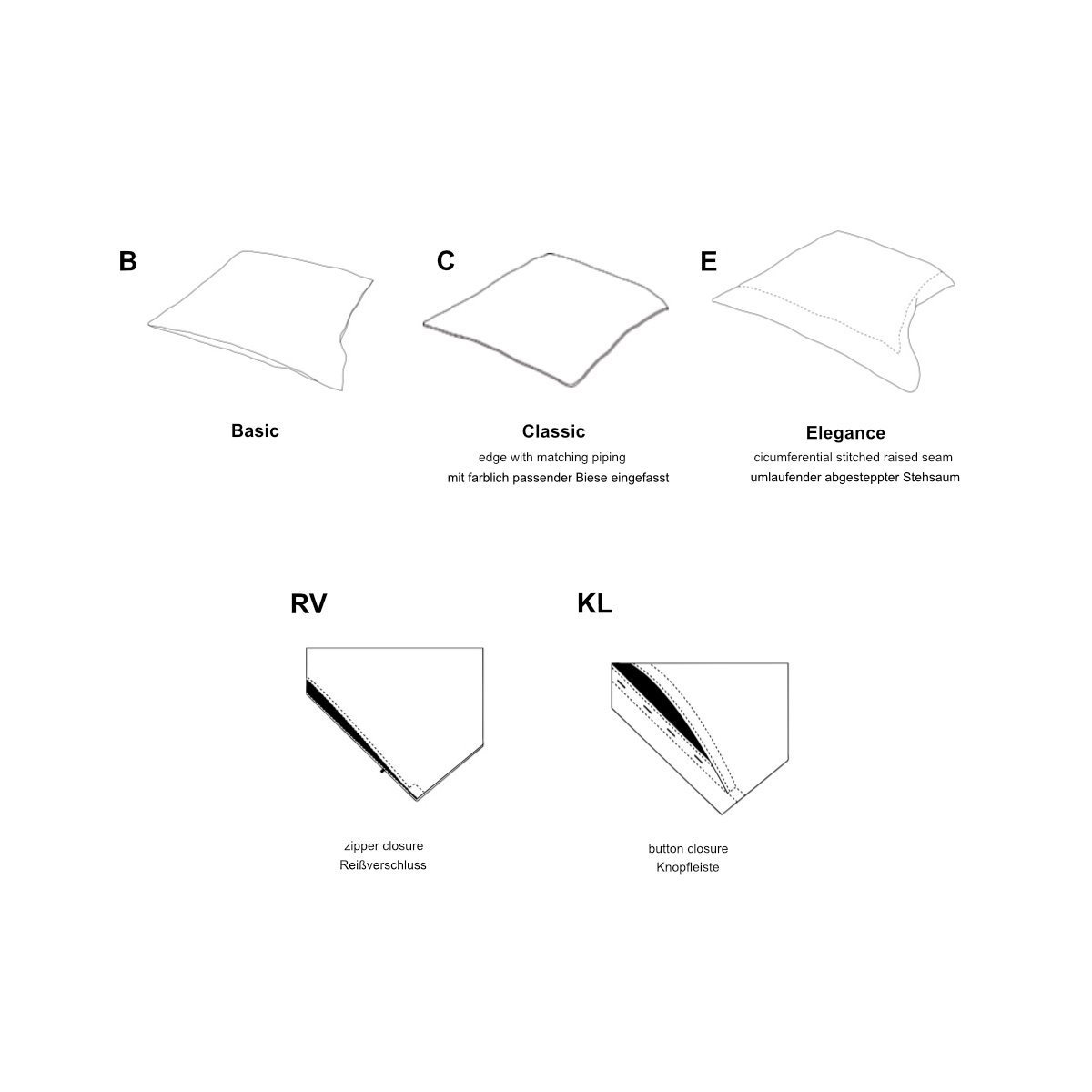 B

Basic

C

Classic
edge with matching piping
mit farblich passender Biese eingefasst

E

Elegance
cicumferential stitched raised seam
umlaufender abgesteppter Stehsaum

RV

zipper closure
Reißverschluss

KL

button closure
Knopfleiste